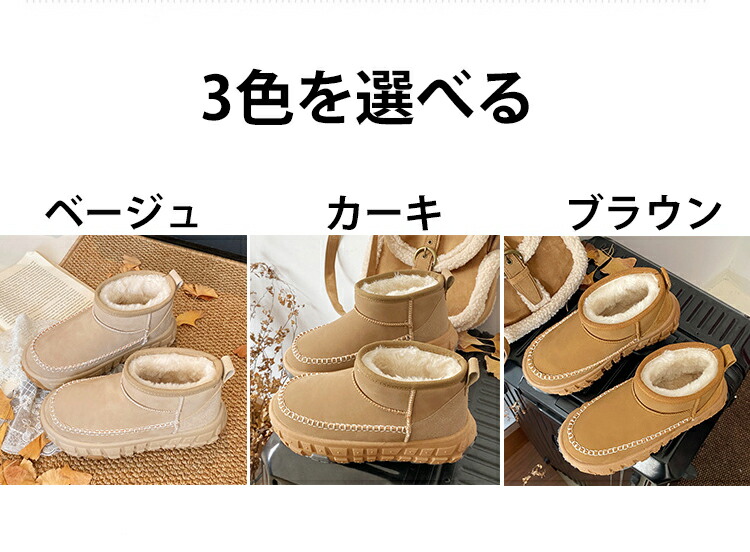 3色を選べる

ベージュ

カーキ

ブラウン