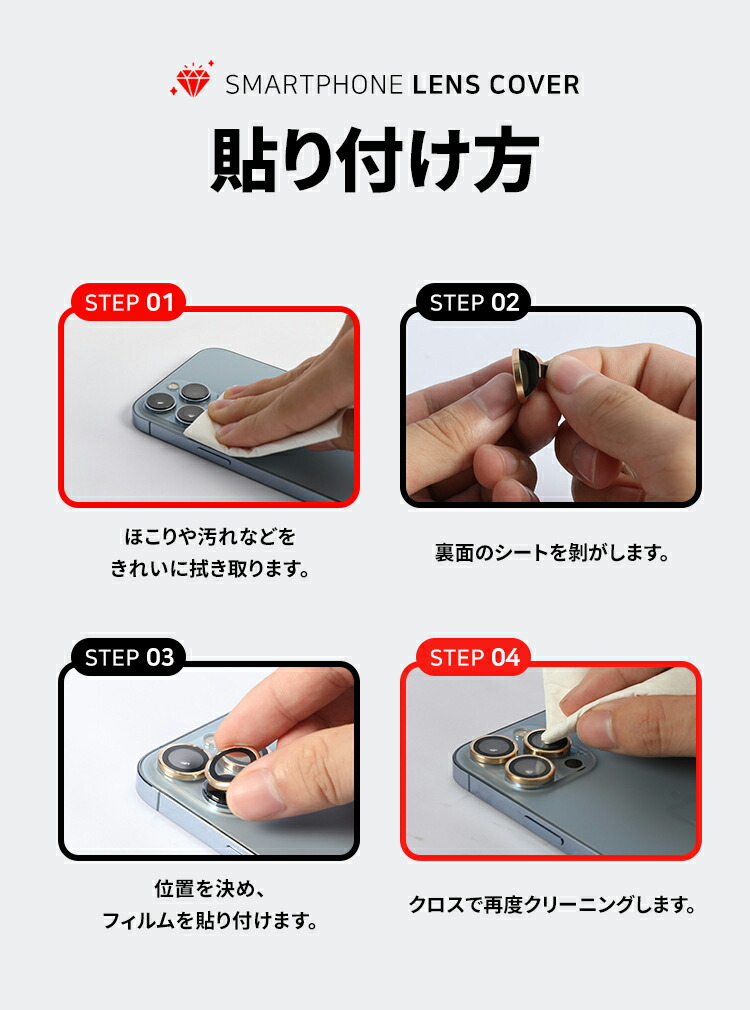 SMARTPHONE LENS COVER

貼り付け方

STEP 01

ほこりや汚れなどを
きれいに拭き取ります。

STEP 02

裏面のシートを剥がします。

STEP 03

位置を決め、
フィルムを貼り付けます。

STEP 04

クロスで再度クリーニングします。