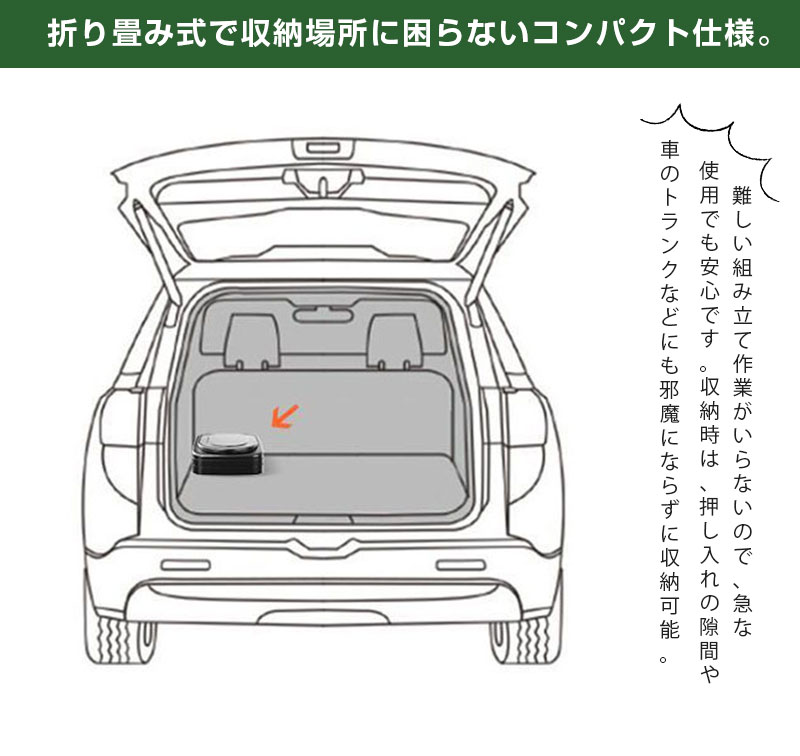 折り畳み式で収納場所に困らないコンパクト仕様。

難しい組み立て作業がいらないので、急な使用でも安心です。収納時は、押し入れの隙間や車のトランクなどにも邪魔にならずに収納可能。