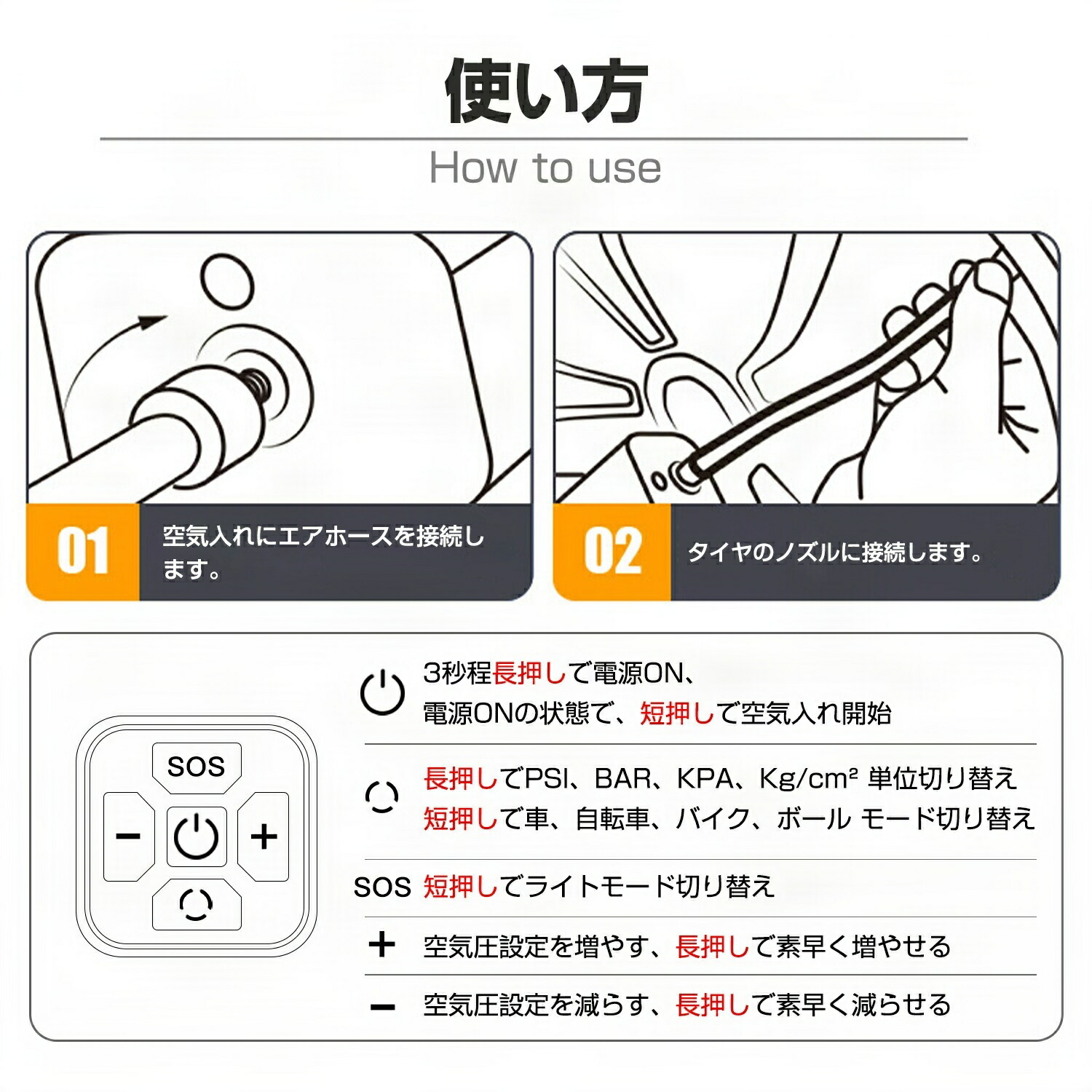 使い方

How to use

01 空気入れにエアホースを接続します。

02 タイヤのノズルに接続します。

SOS

−

+

3秒程長押しで電源ON、
電源ONの状態で、短押しで空気入れ開始

長押しでPSI、BAR、KPA、Kg/cm² 単位切り替え
短押しで車、自転車、バイク、ボール モード切り替え

SOS 短押しでライトモード切り替え

+ 空気圧設定を増やす、長押しで素早く増やせる

− 空気圧設定を減らす、長押しで素早く減らせる