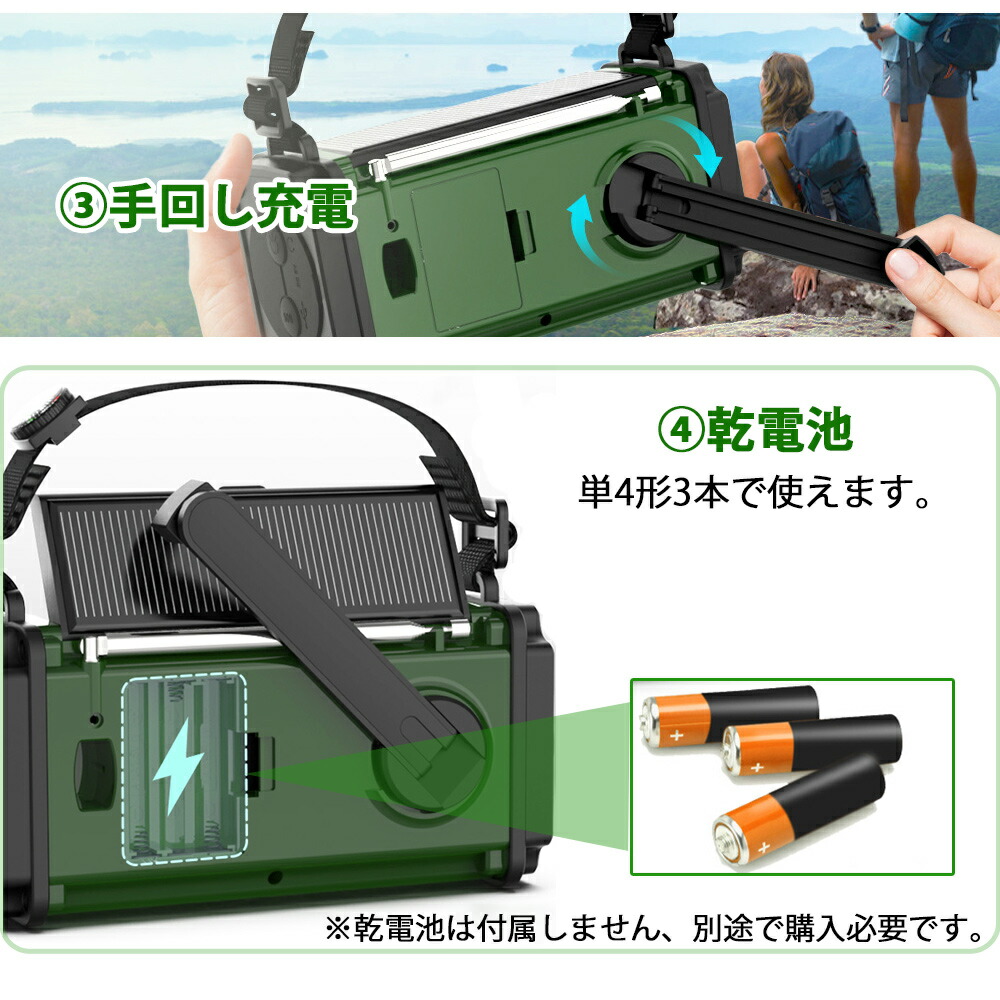 ③手回し充電

④乾電池
単4形3本で使えます。

※乾電池は付属しません、別途で購入必要です。