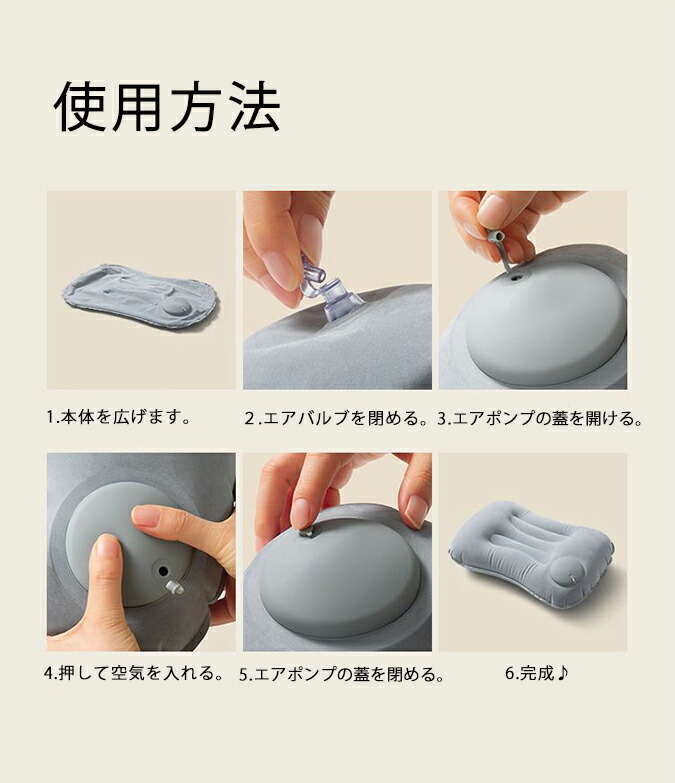 使用方法

1.本体を広げます。

2.エアバルブを閉める。

3.エアポンプの蓋を開ける。

4.押して空気を入れる。

5.エアポンプの蓋を閉める。

6.完成♪