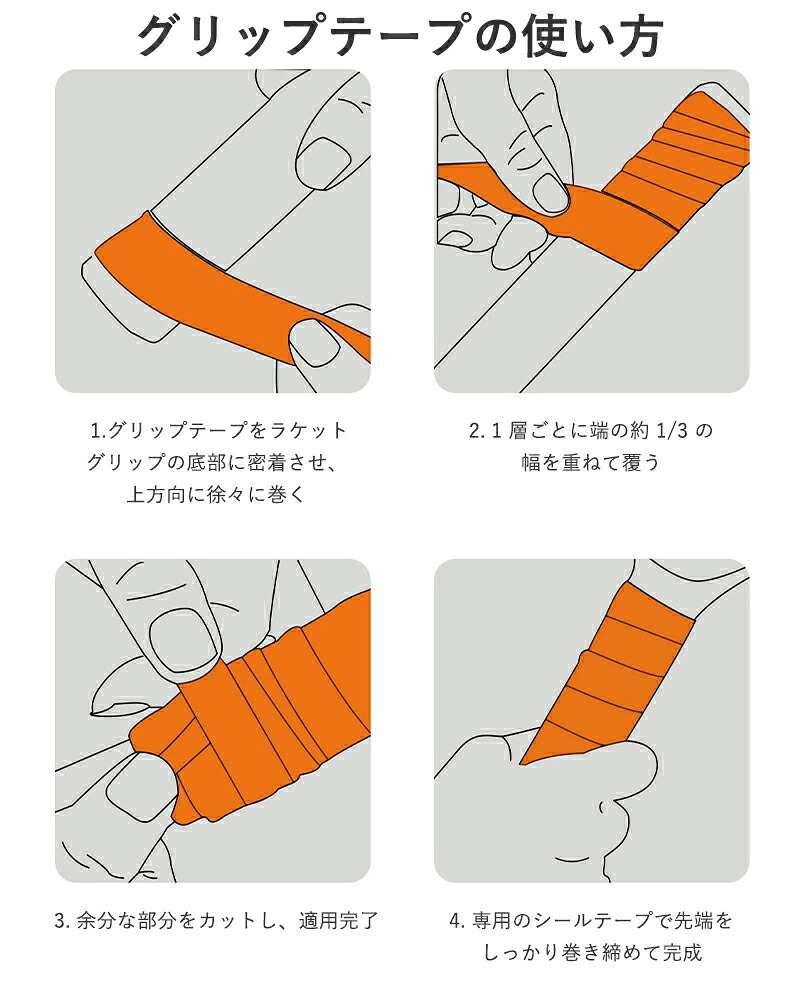 グリップテープの使い方

1.グリップテープをラケットグリップの底部に密着させ、上方向に徐々に巻く

2. 1 層ごとに端の約 1/3 の幅を重ねて覆う

3. 余分な部分をカットし、適用完了

4. 専用のシールテープで先端をしっかり巻き締めて完成