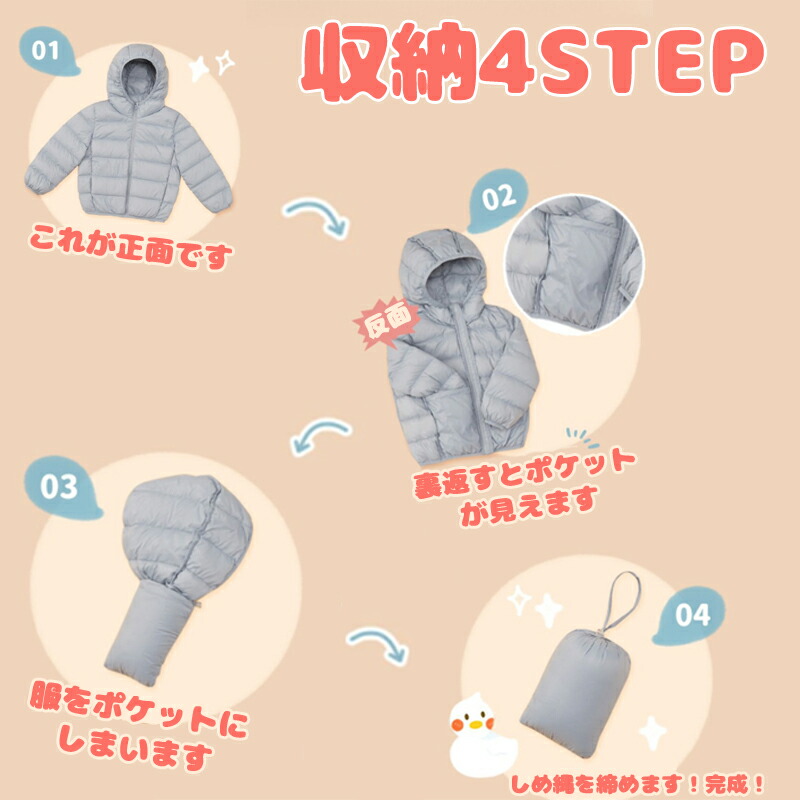 収納4STEP

01

これが正面です

02

反面

裏返すとポケットが見えます

03

服をポケットにしまいます

04

しめ縄を締めます！完成！