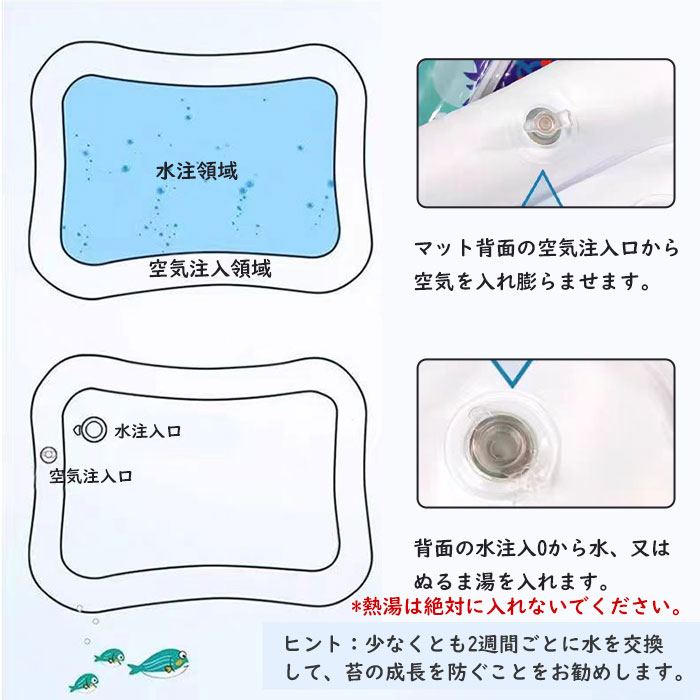 水注領域

空気注入領域

マット背面の空気注入口から空気を入れ膨らませます。

水注入口

空気注入口

背面の水注入0から水、又はぬるま湯を入れます。

*熱湯は絶対に入れないでください。

ヒント：少なくとも2週間ごとに水を交換して、苔の成長を防ぐことをお勧めします。