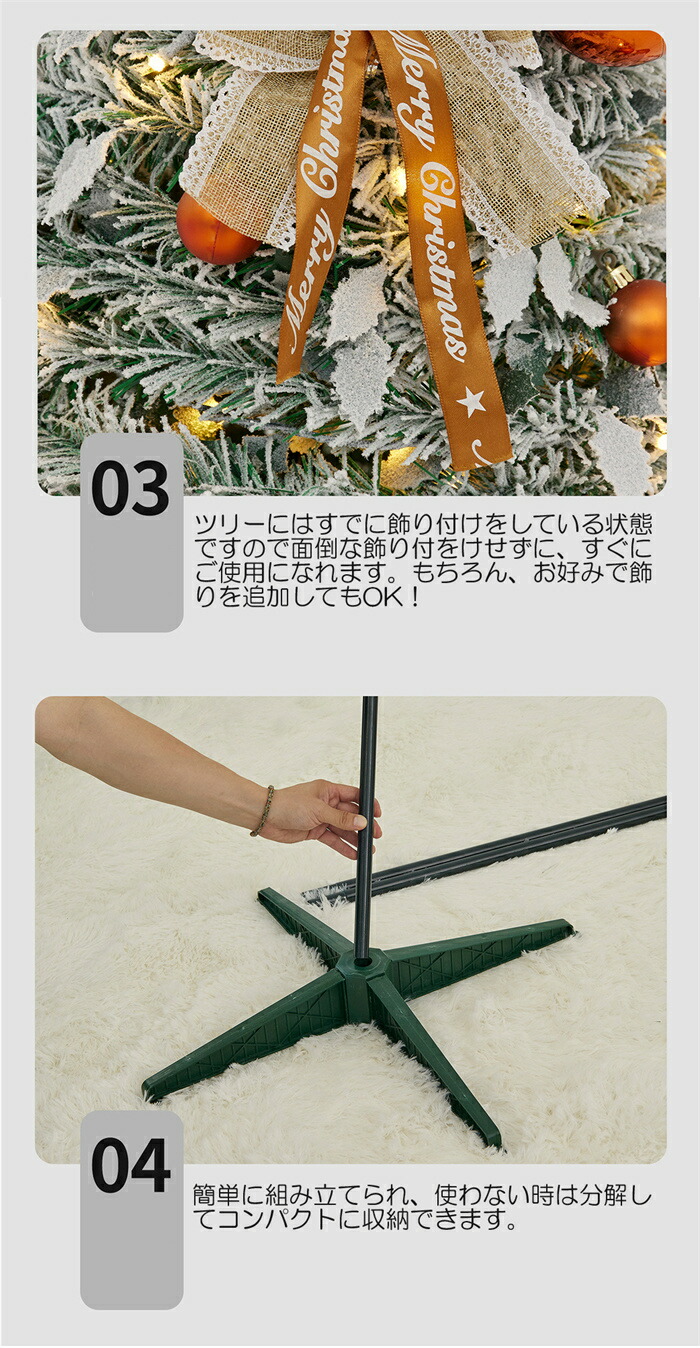 Merry Christmas

Merry Christmas

03

ツリーにはすでに飾り付けをしている状態ですので面倒な飾り付をけせずに、すぐにご使用になれます。もちろん、お好みで飾りを追加してもOK！

04

簡単に組み立てられ、使わない時は分解してコンパクトに収納できます。