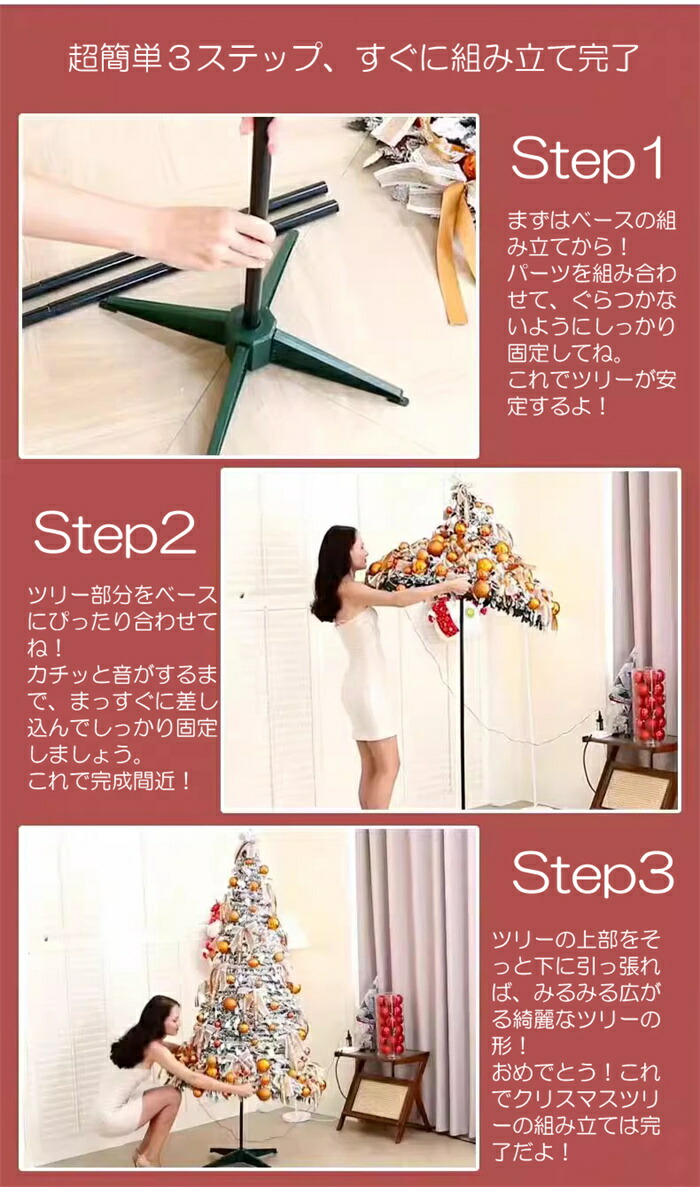 超簡単３ステップ、すぐに組み立て完了

Step1

まずはベースの組み立てから！
パーツを組み合わせて、ぐらつかないようにしっかり固定してね。
これでツリーが安定するよ！

Step2

ツリー部分をベースにぴったり合わせてね！
カチッと音がするまで、まっすぐに差し込んでしっかり固定しましょう。
これで完成間近！

Step3

ツリーの上部をそっと下に引っ張れば、みるみる広がる綺麗なツリーの形！
おめでとう！これでクリスマスツリーの組み立ては完了だよ！