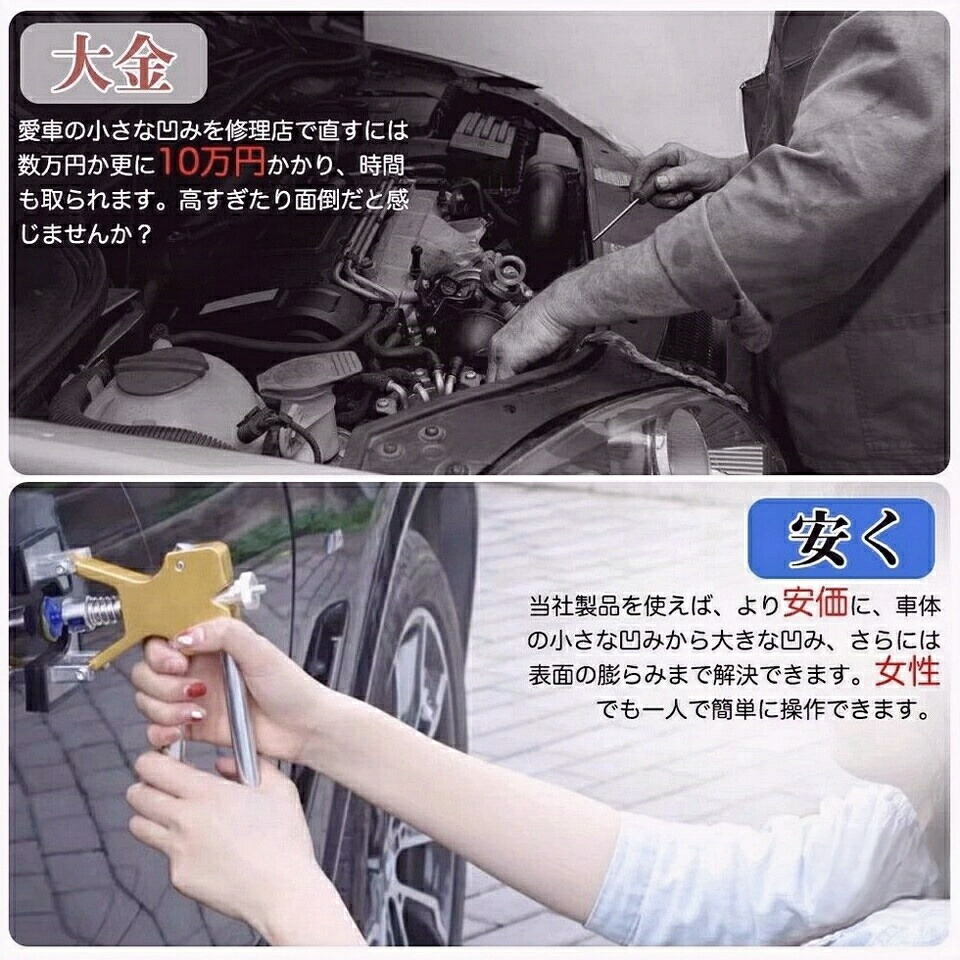 大金

愛車の小さな凹みを修理店で直すには数万円か更に10万円かかり、時間も取られます。高すぎたり面倒だと感じませんか？

安く

当社製品を使えば、より安価に、車体の小さな凹みから大きな凹み、さらには表面の膨らみまで解決できます。女性でも一人で簡単に操作できます。