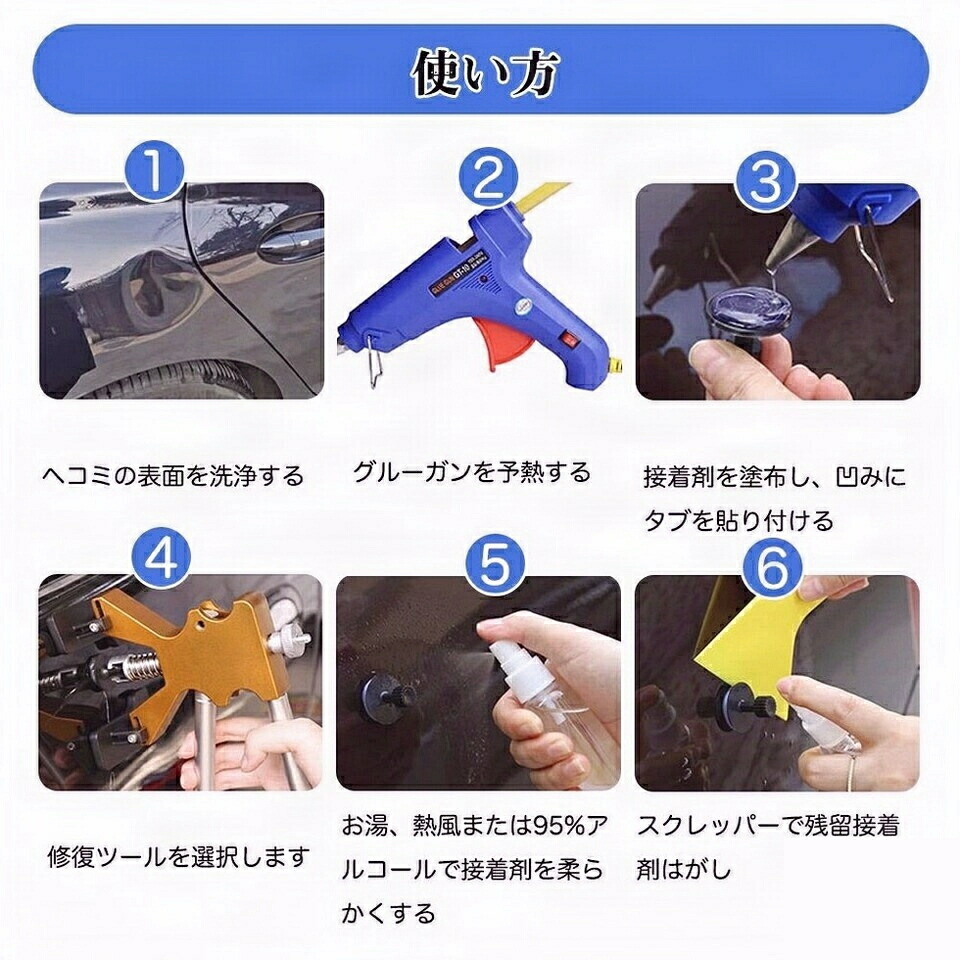 使い方

1

ヘコミの表面を洗浄する

2

GLUE GUN GT-10

グルーガンを予熱する

3

接着剤を塗布し、凹みにタブを貼り付ける

4

修復ツールを選択します

5

お湯、熱風または95%アルコールで接着剤を柔らかくする

6

スクレッパーで残留接着剤はがし